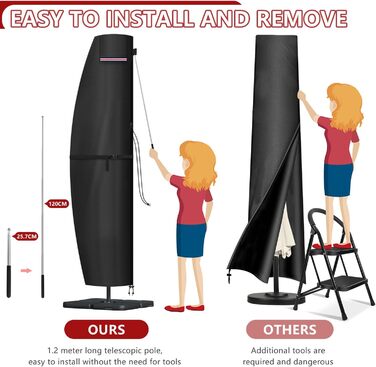 EASY TO INSTALL AND REMOVE

120CM

25.7CM

OURS

1.2 meter long telescopic pole, easy to install without the need for tools

OTHERS

Additional tools are required and dangerous