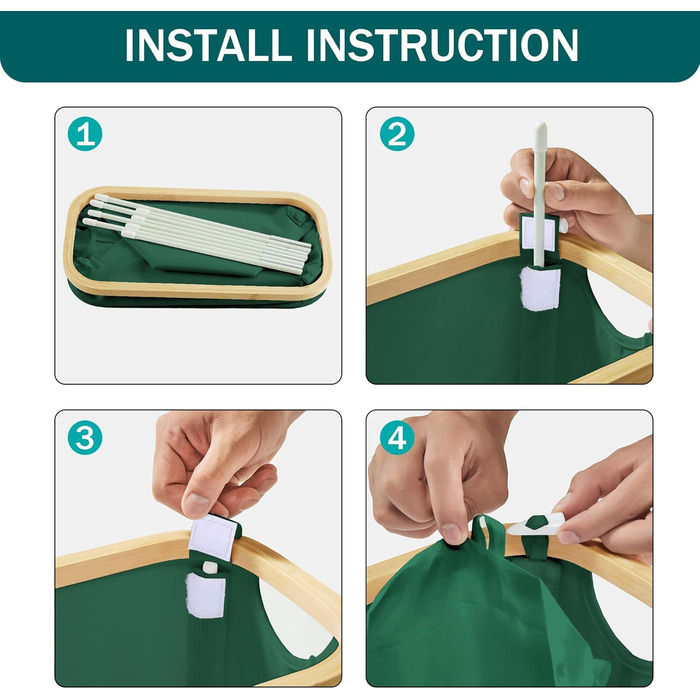 INSTALL INSTRUCTION

1

2

3

4