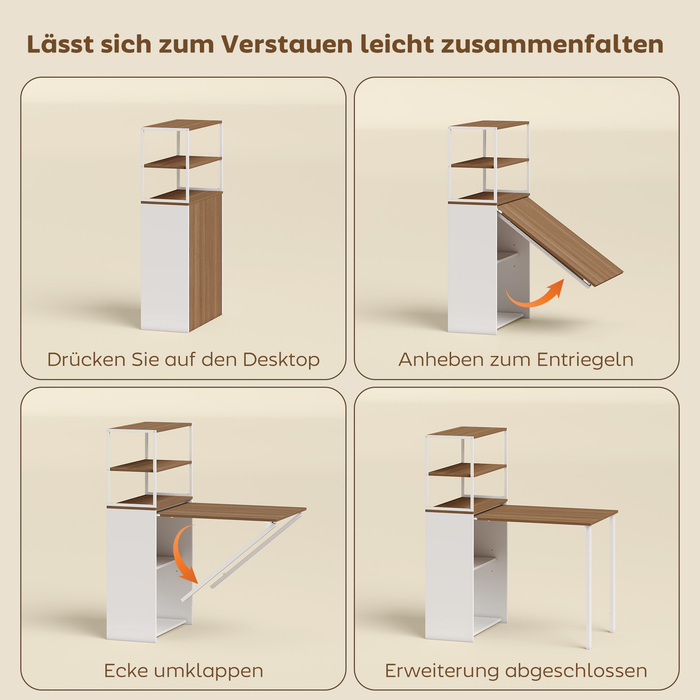 Lässt sich zum Verstauen leicht zusammenfalten

Drücken Sie auf den Desktop

Anheben zum Entriegeln

Ecke umklappen

Erweiterung abgeschlossen