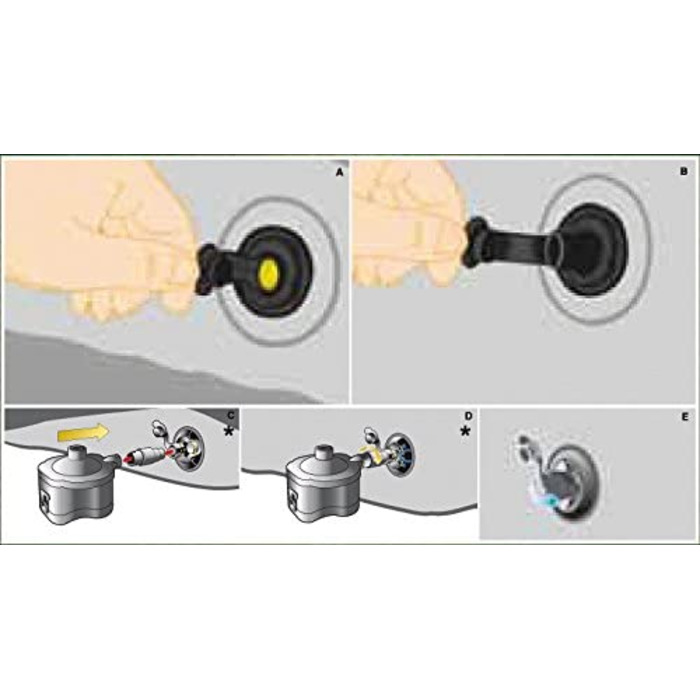 A

B

C *

D *

E