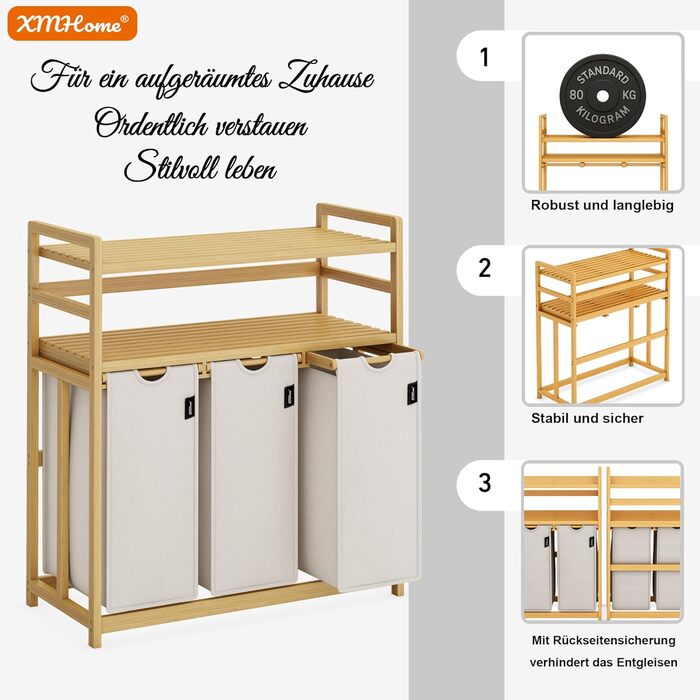 XMHome®

Für ein aufgeräumtes Zuhause
Ordentlich verstauen
Stilvoll leben

1

STANDARD
80 KG
KILOGRAM

Robust und langlebig

2

Stabil und sicher

3

Mit Rückseitensicherung verhindert das Entgleisen