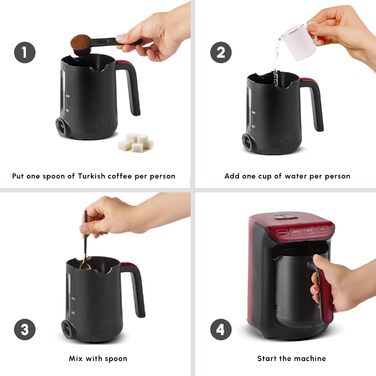 1

Put one spoon of Turkish coffee per person

2

Add one cup of water per person

3

Mix with spoon

4

Start the machine