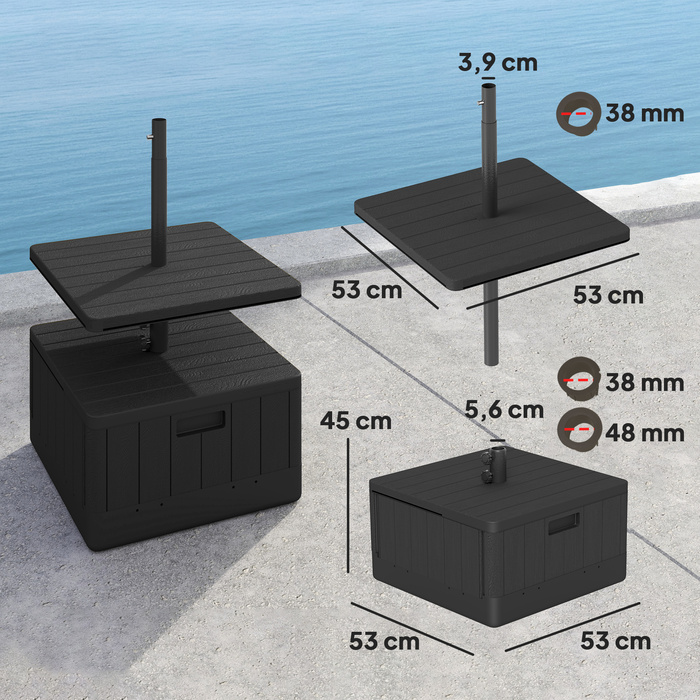 3,9 cm

38 mm

53 cm

53 cm

38 mm

5,6 cm

48 mm

45 cm

53 cm

53 cm