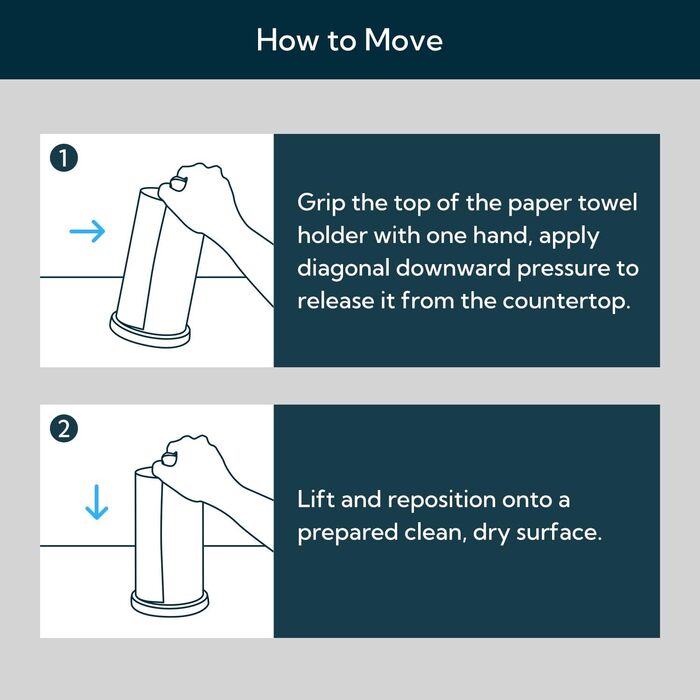 How to Move

1

Grip the top of the paper towel holder with one hand, apply diagonal downward pressure to release it from the countertop.

2

Lift and reposition onto a prepared clean, dry surface.