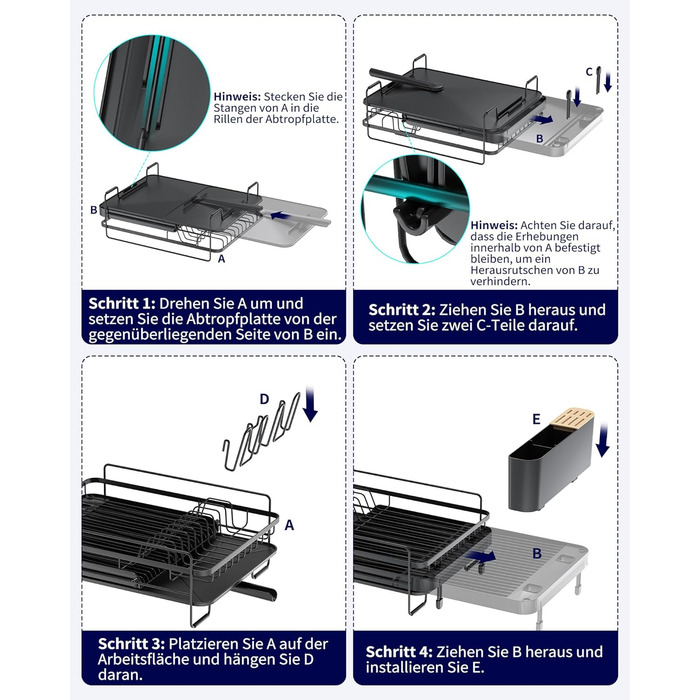 Hinweis: Stecken Sie die Stangen von A in die Rillen der Abtropfplatte.

B

A

Schritt 1: Drehen Sie A um und setzen Sie die Abtropfplatte von der gegenüberliegenden Seite von B ein.

C

B

Hinweis: Achten Sie darauf, dass die Erhebungen innerhalb von A befestigt bleiben, um ein Herausrutschen von B zu verhindern.

Schritt 2: Ziehen Sie B heraus und setzen Sie zwei C-Teile darauf.

D

A

Schritt 3: Platzieren Sie A auf der Arbeitsfläche und hängen Sie D daran.

E

B

Schritt 4: Ziehen Sie B heraus und installieren Sie E.