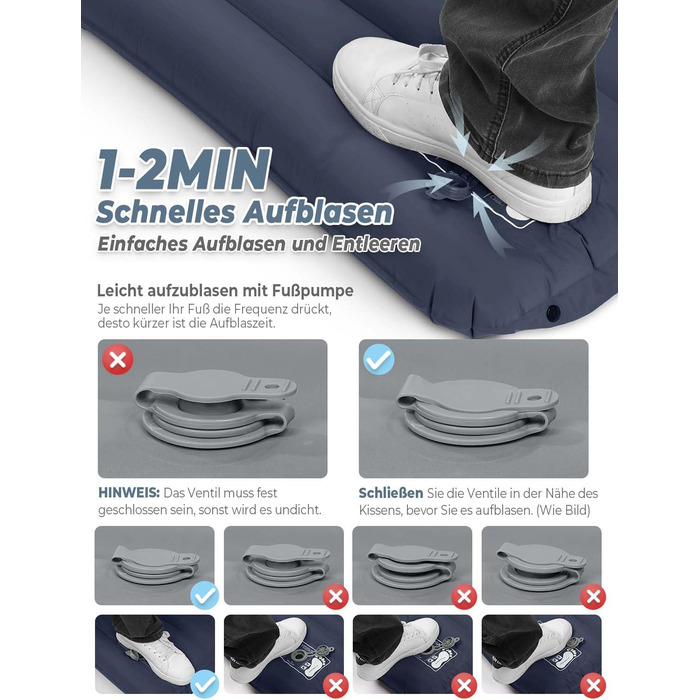 1-2MIN
Schnelles Aufblasen
Einfaches Aufblasen und Entleeren

Leicht aufzublasen mit Fußpumpe
Je schneller Ihr Fuß die Frequenz drückt, desto kürzer ist die Aufblaszeit.

HINWEIS: Das Ventil muss fest geschlossen sein, sonst wird es undicht.

Schließen Sie die Ventile in der Nähe des Kissens, bevor Sie es aufblasen. (Wie Bild)