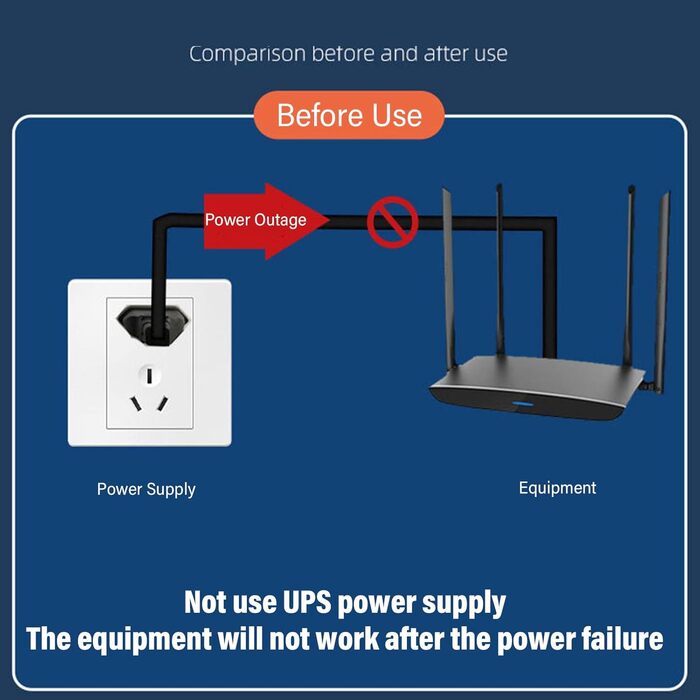 Comparison before and after use

Before Use

Power Outage

Power Supply

Equipment

Not use UPS power supply
The equipment will not work after the power failure