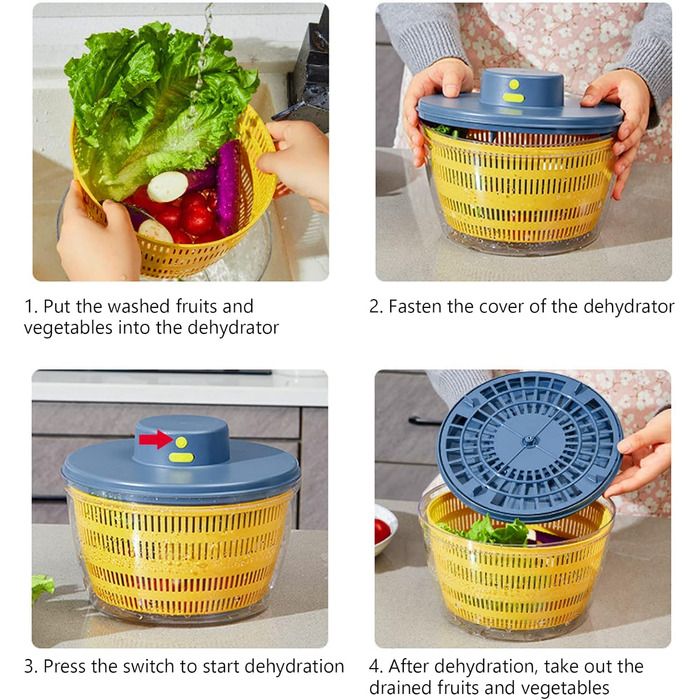 1. Put the washed fruits and vegetables into the dehydrator

2. Fasten the cover of the dehydrator

3. Press the switch to start dehydration

4. After dehydration, take out the drained fruits and vegetables