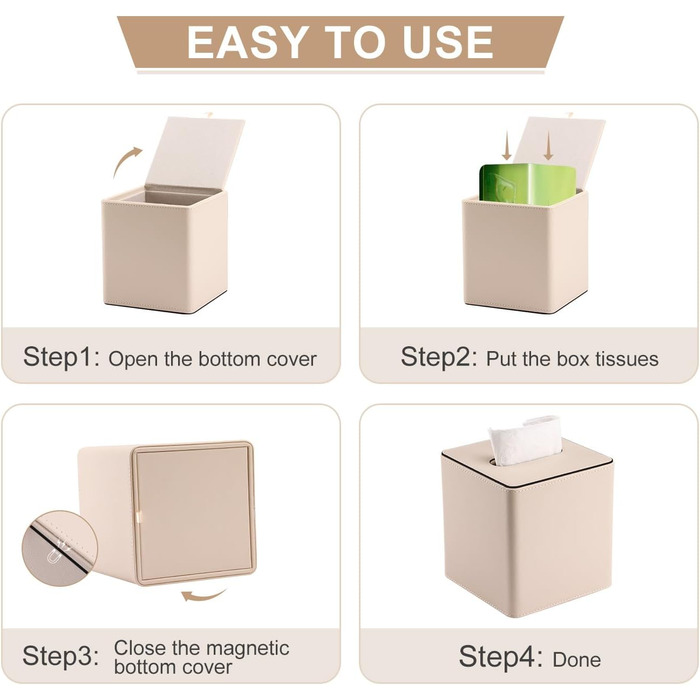 EASY TO USE

Step1: Open the bottom cover

Step2: Put the box tissues

Step3: Close the magnetic bottom cover

Step4: Done