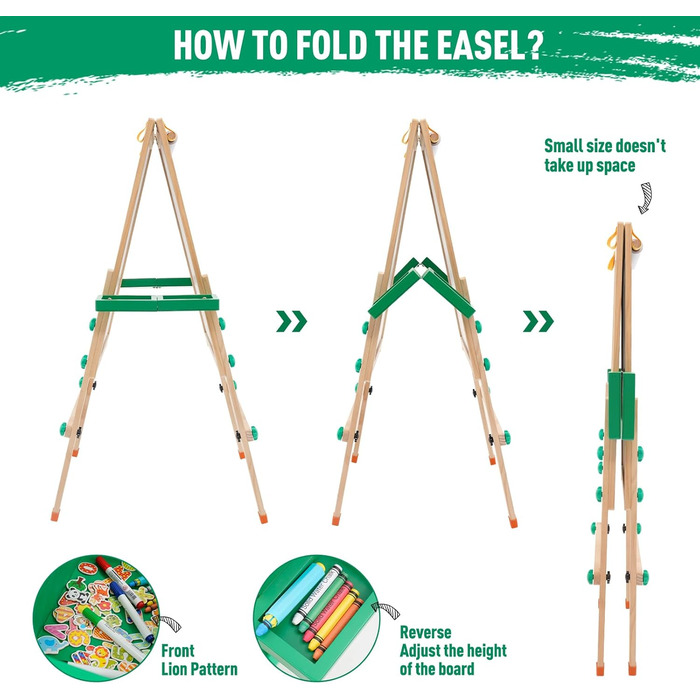 HOW TO FOLD THE EASEL?

Small size doesn't take up space

Front
Lion Pattern

Reverse
Adjust the height of the board