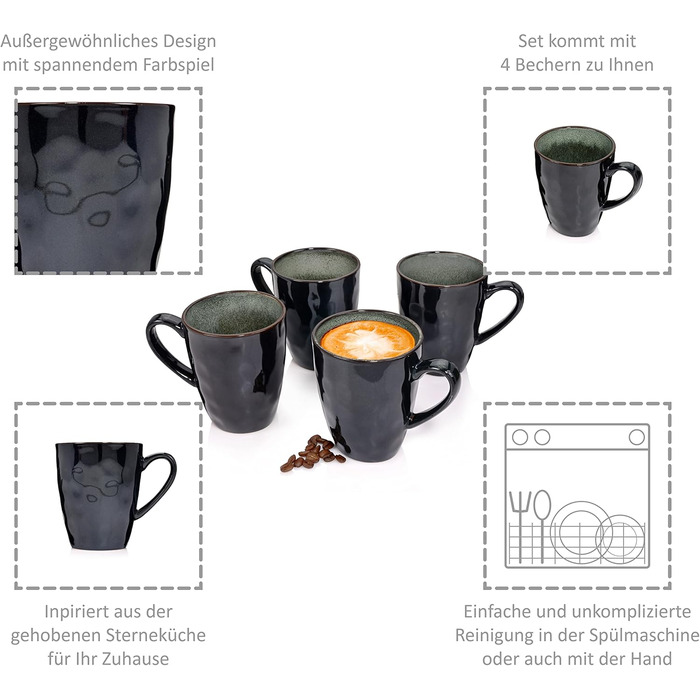 Außergewöhnliches Design mit spannendem Farbspiel

Set kommt mit 4 Bechern zu Ihnen

Inpiriert aus der gehobenen Sterneküche für Ihr Zuhause

Einfache und unkomplizierte Reinigung in der Spülmaschine oder auch mit der Hand