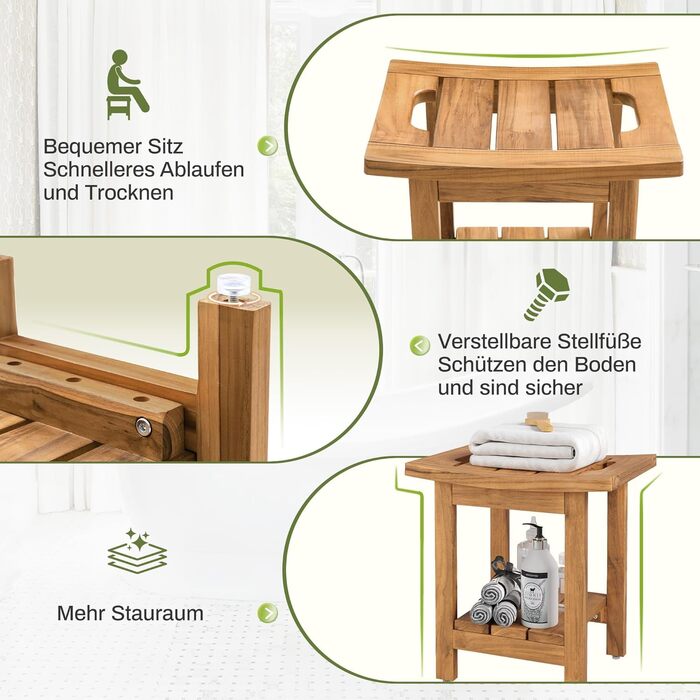 Bequemer Sitz
Schnelleres Ablaufen
und Trocknen

Verstellbare Stellfüße
Schützen den Boden
und sind sicher

Mehr Stauraum