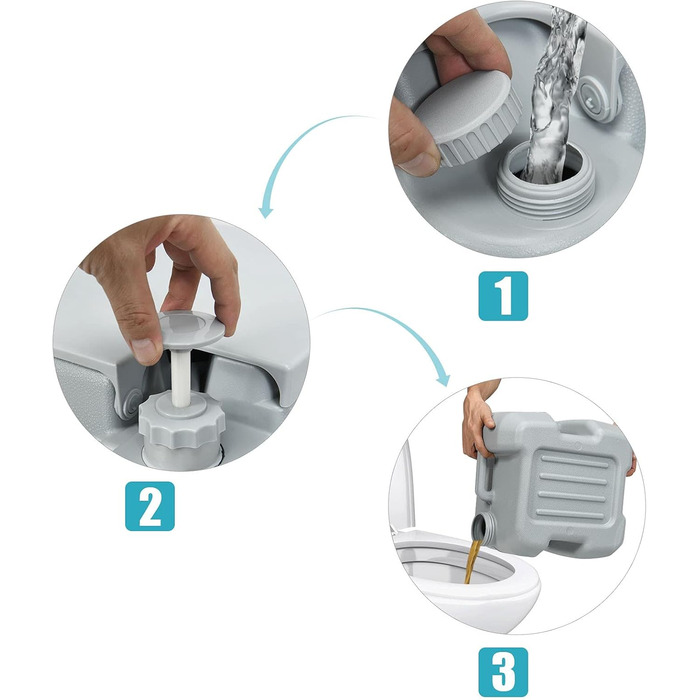 1

2

3