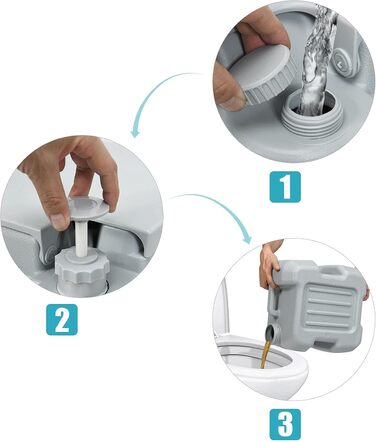 1

2

3