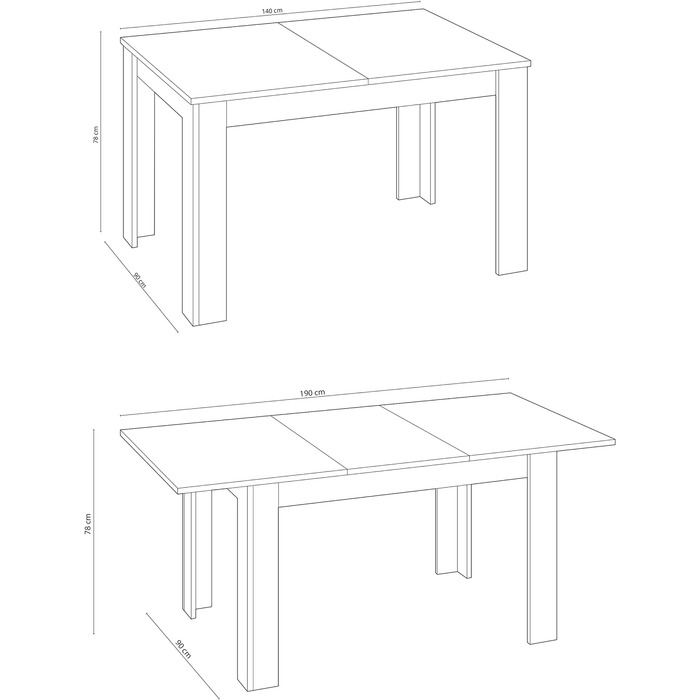 140 cm
78 cm
90 cm

190 cm
78 cm
90 cm