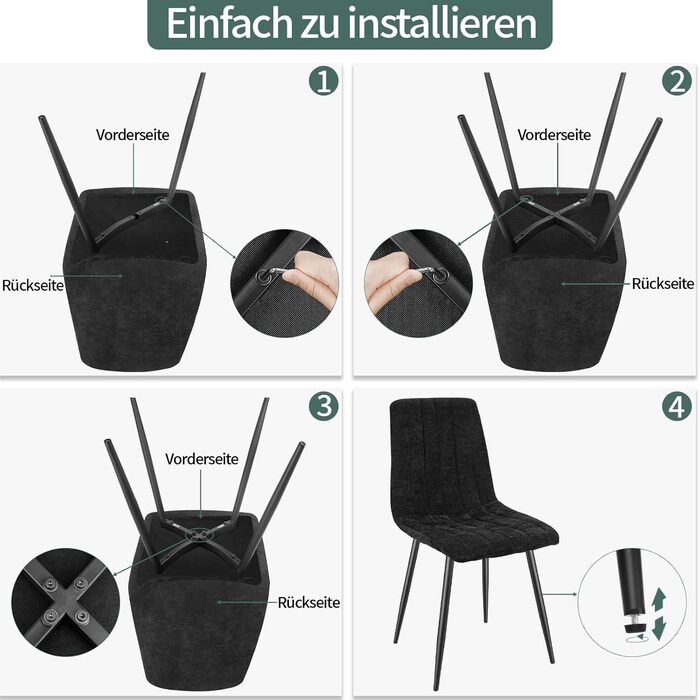 Einfach zu installieren

1

Vorderseite

Rückseite

2

Vorderseite

Rückseite

3

Vorderseite

Rückseite

4