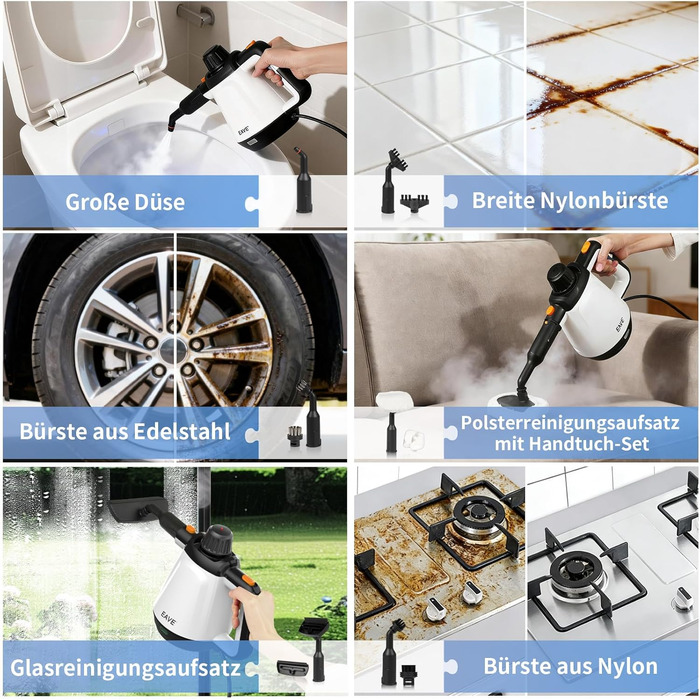 EAVE

Große Düse

Breite Nylonbürste

Bürste aus Edelstahl

EAVE

Polsterreinigungsaufsatz mit Handtuch-Set

EAVE

Glasreinigungsaufsatz

Bürste aus Nylon