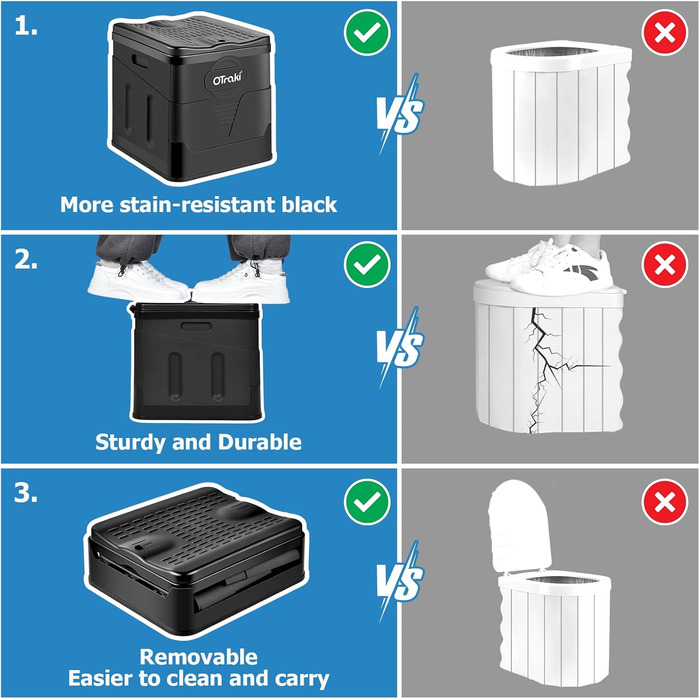 1.

OTraki

More stain-resistant black

VS

2.

Sturdy and Durable

VS

3.

Removable
Easier to clean and carry

VS