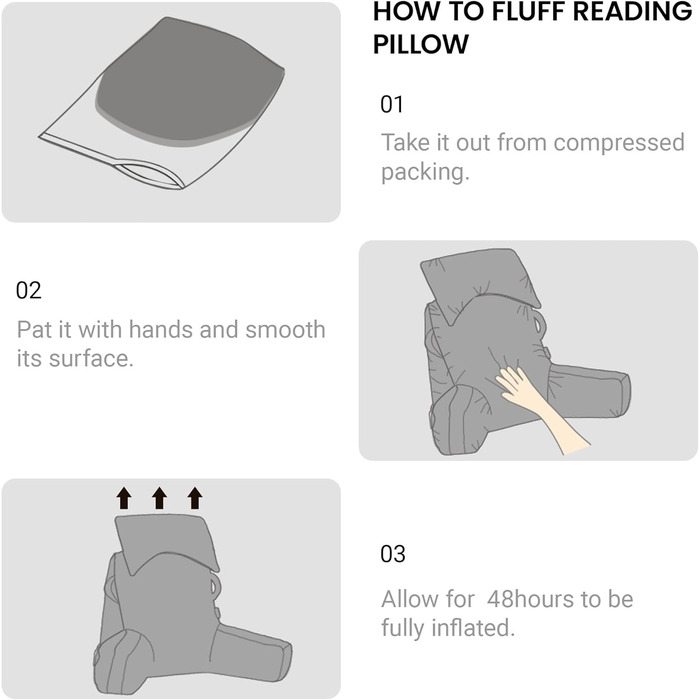 HOW TO FLUFF READING PILLOW

01

Take it out from compressed packing.

02

Pat it with hands and smooth its surface.

03

Allow for  48hours to be fully inflated.