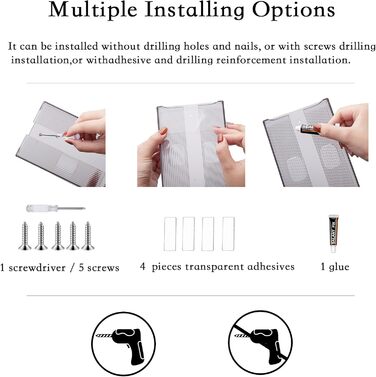 Multiple Installing Options

It can be installed without drilling holes and nails, or with screws drilling installation,or withadhesive and drilling reinforcement installation.

1 screwdriver / 5 screws

4 pieces transparent adhesives

1 glue