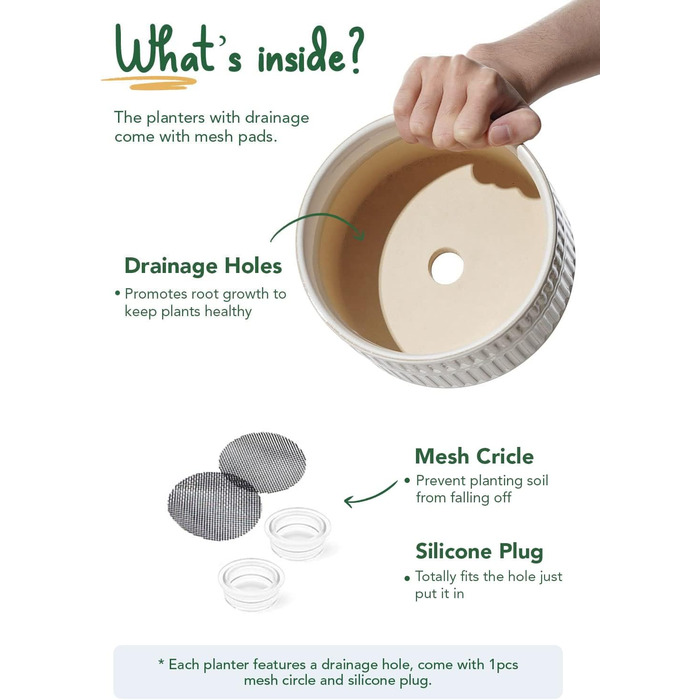 What's inside?

The planters with drainage come with mesh pads.

Drainage Holes

• Promotes root growth to keep plants healthy

Mesh Cricle

• Prevent planting soil from falling off

Silicone Plug

• Totally fits the hole just put it in

* Each planter features a drainage hole, come with 1pcs mesh circle and silicone plug.