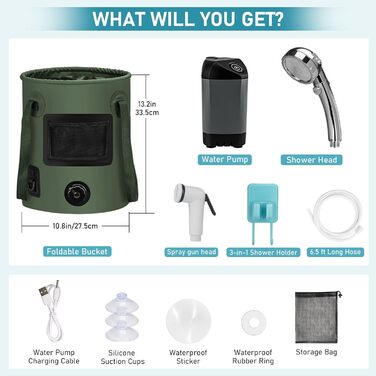 WHAT WILL YOU GET?

13.2in
33.5cm

10.8in/27.5cm

Foldable Bucket

Water Pump

Shower Head

Spray gun head

3-in-1 Shower Holder

6.5 ft Long Hose

Water Pump
Charging Cable

Silicone
Suction Cups

Waterproof
Sticker

Waterproof
Rubber Ring

Storage Bag