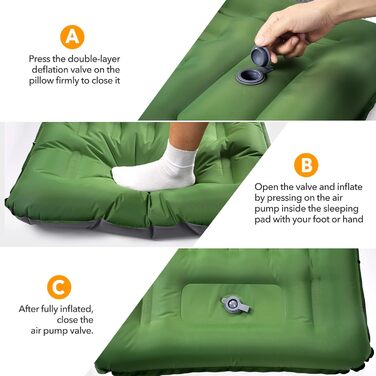 A

Press the double-layer deflation valve on the pillow firmly to close it

B

Open the valve and inflate by pressing on the air pump inside the sleeping pad with your foot or hand

C

After fully inflated, close the air pump valve.