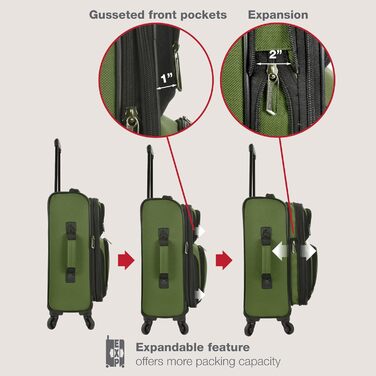 Gusseted front pockets

Expansion

1"

2"

EXP

Expandable feature
offers more packing capacity