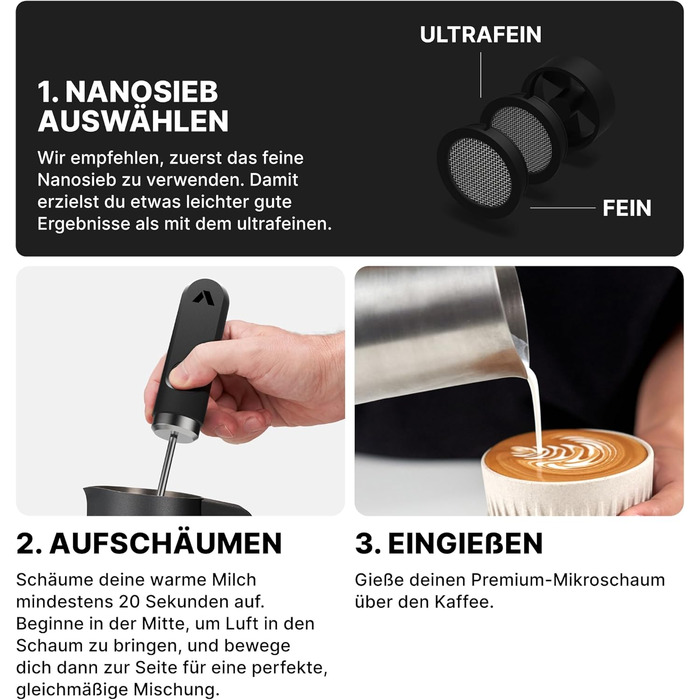 1. NANOSIEB AUSWÄHLEN

Wir empfehlen, zuerst das feine Nanosieb zu verwenden. Damit erzielst du etwas leichter gute Ergebnisse als mit dem ultrafeinen.

ULTRAFEIN

FEIN

2. AUFSCHÄUMEN

Schäume deine warme Milch mindestens 20 Sekunden auf. Beginne in der Mitte, um Luft in den Schaum zu bringen, und bewege dich dann zur Seite für eine perfekte, gleichmäßige Mischung.

3. EINGIEßEN

Gieße deinen Premium-Mikroschaum über den Kaffee.