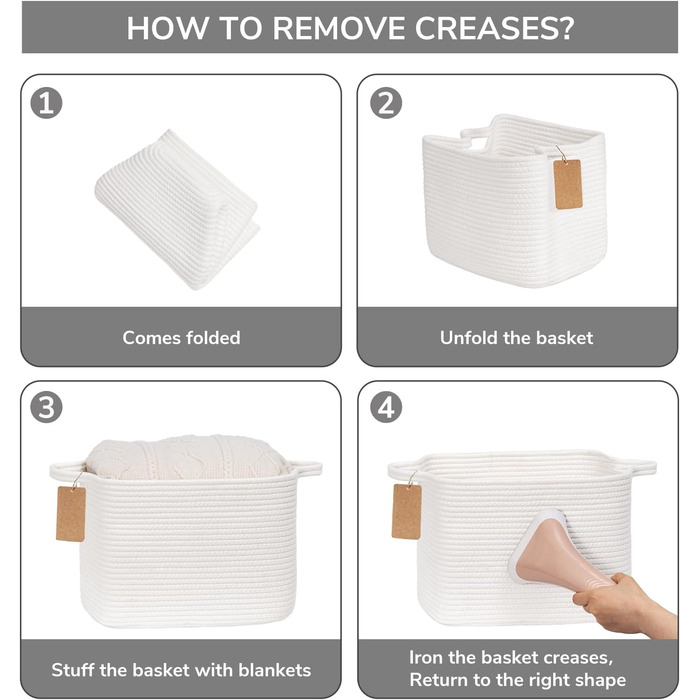 HOW TO REMOVE CREASES?

1

Comes folded

2

Unfold the basket

3

Stuff the basket with blankets

4

Iron the basket creases, Return to the right shape