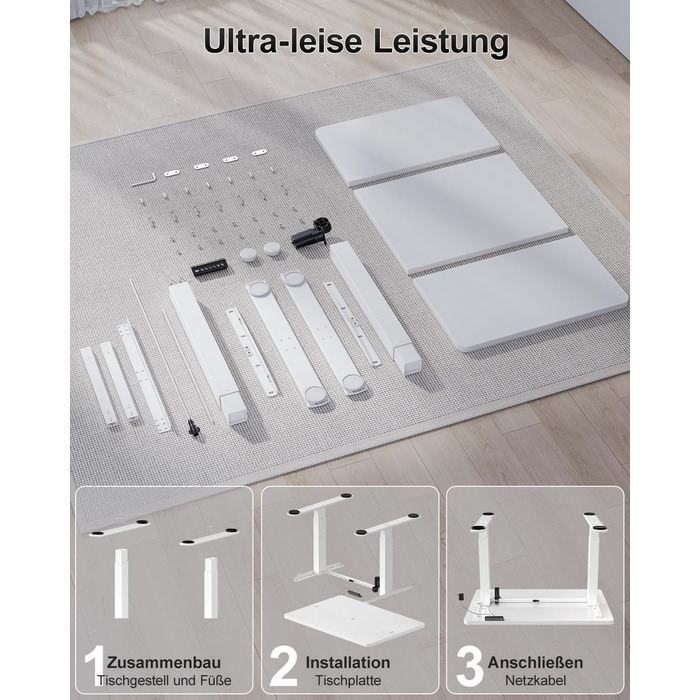 Ultra-leise Leistung

1 Zusammenbau
Tischgestell und Füße

2 Installation
Tischplatte

3 Anschließen
Netzkabel