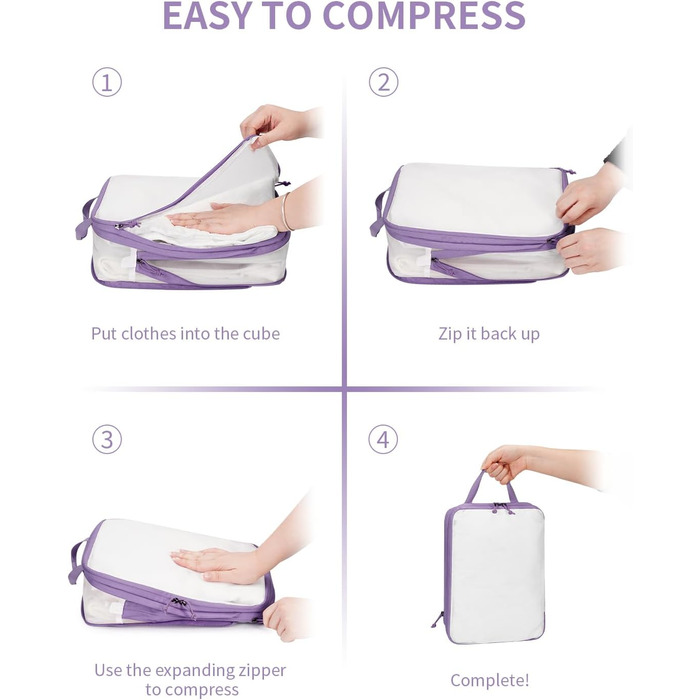 EASY TO COMPRESS

①

Put clothes into the cube

②

Zip it back up

③

Use the expanding zipper to compress

④

Complete!