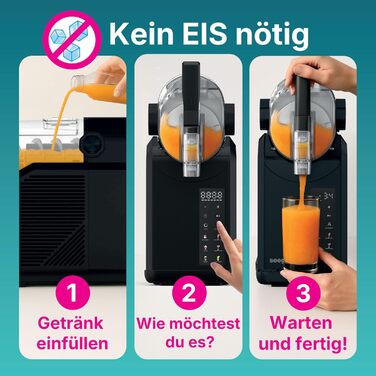 Kein EIS nötig

1
Getränk einfüllen

8888

2
Wie möchtest du es?

3
Warten und fertig!