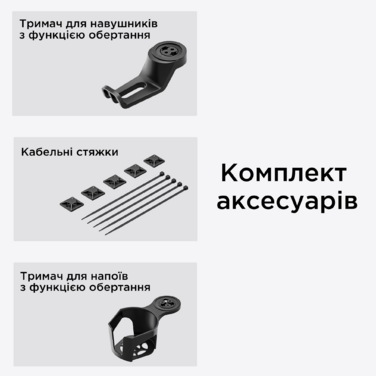 Тримач для навушників з функцією обертання

Кабельні стяжки

Тримач для напоїв з функцією обертання

Комплект аксесуарів