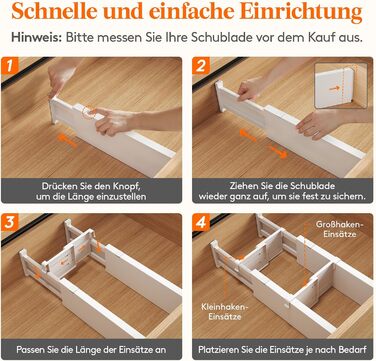 Schnelle und einfache Einrichtung

Hinweis: Bitte messen Sie Ihre Schublade vor dem Kauf aus.

1

Drücken Sie den Knopf, um die Länge einzustellen

2

Ziehen Sie die Schublade wieder ganz auf, um sie fest zu sichern.

3

Passen Sie die Länge der Einsätze an

4

Großhaken-Einsätze

Kleinhaken-Einsätze

Platzieren Sie die Einsätze je nach Bedarf