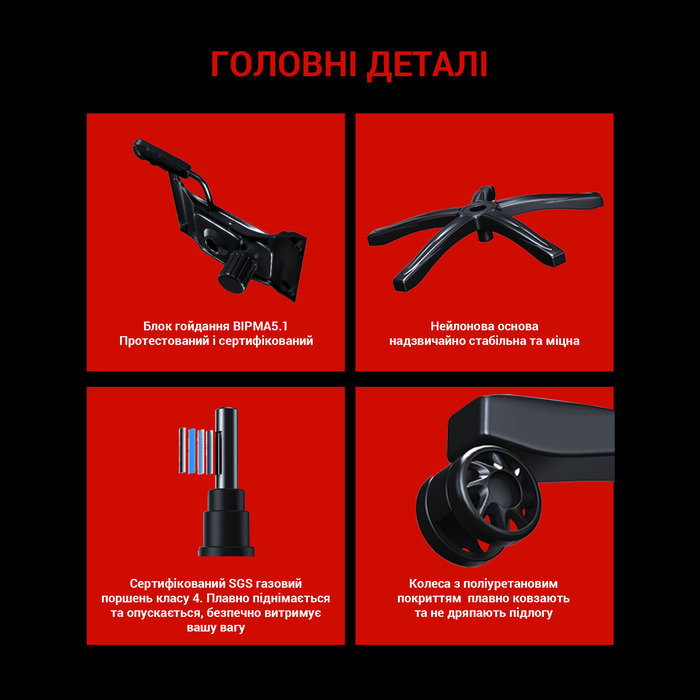 ГОЛОВНІ ДЕТАЛІ

Блок гойдання BIPMA5.1
Протестований і сертифікований

Нейлонова основа
надзвичайно стабільна та міцна

Сертифікований SGS газовий поршень класу 4. Плавно піднімається та опускається, безпечно витримує вашу вагу

Колеса з поліуретановим покриттям плавно ковзають та не дряпають підлогу