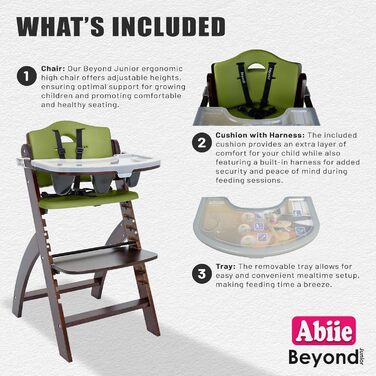 WHAT'S INCLUDED

1 Chair: Our Beyond Junior ergonomic high chair offers adjustable heights, ensuring optimal support for growing children and promoting comfortable and healthy seating.

Beyond Beyond

2 Cushion with Harness: The included cushion provides an extra layer of comfort for your child while also featuring a built-in harness for added security and peace of mind during feeding sessions.

3 Tray: The removable tray allows for easy and convenient mealtime setup, making feeding time a breeze.

Abiie
Beyond Junior