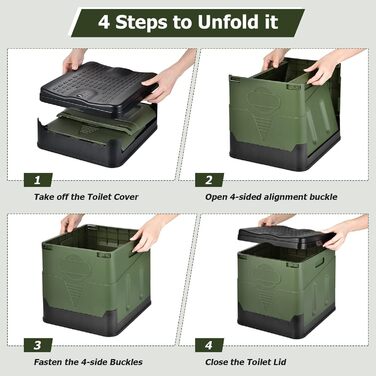 4 Steps to Unfold it

1

Take off the Toilet Cover

2

Open 4-sided alignment buckle

3

Fasten the 4-side Buckles

4

Close the Toilet Lid