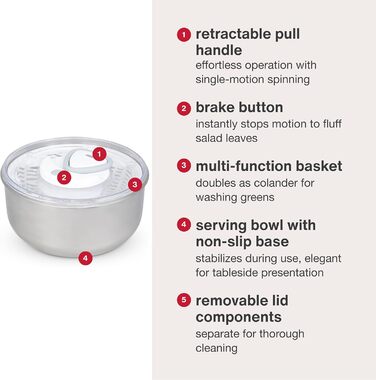 1
2
3
4

1 retractable pull handle
effortless operation with single-motion spinning

2 brake button
instantly stops motion to fluff salad leaves

3 multi-function basket
doubles as colander for washing greens

4 serving bowl with non-slip base
stabilizes during use, elegant for tableside presentation

5 removable lid components
separate for thorough cleaning