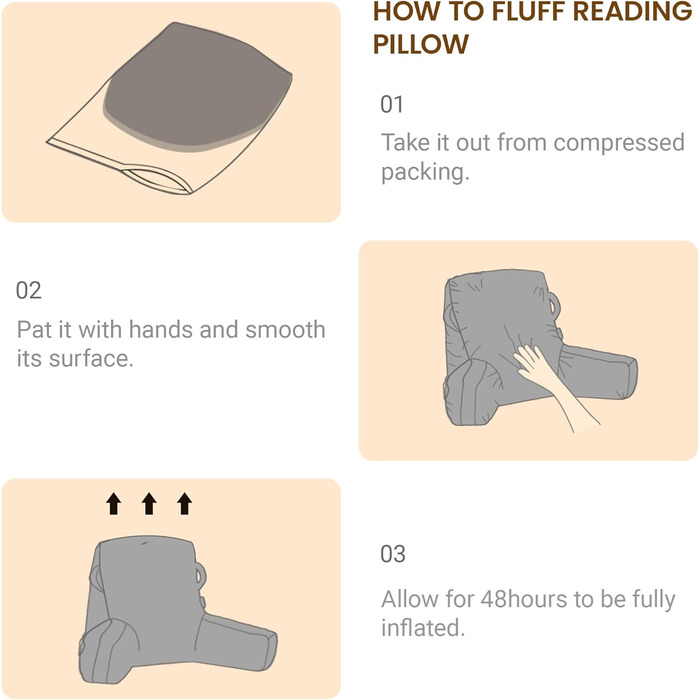 HOW TO FLUFF READING PILLOW

01

Take it out from compressed packing.

02

Pat it with hands and smooth its surface.

03

Allow for 48hours to be fully inflated.