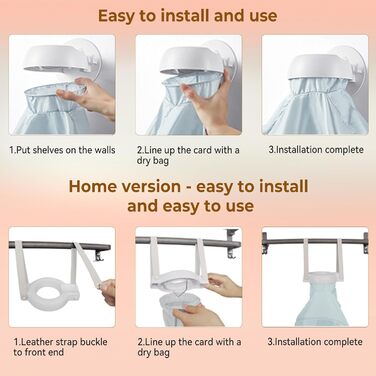 Easy to install and use

1.Put shelves on the walls

2.Line up the card with a dry bag

3.Installation complete

Home version - easy to install and easy to use

1.Leather strap buckle to front end

2.Line up the card with a dry bag

3.Installation complete