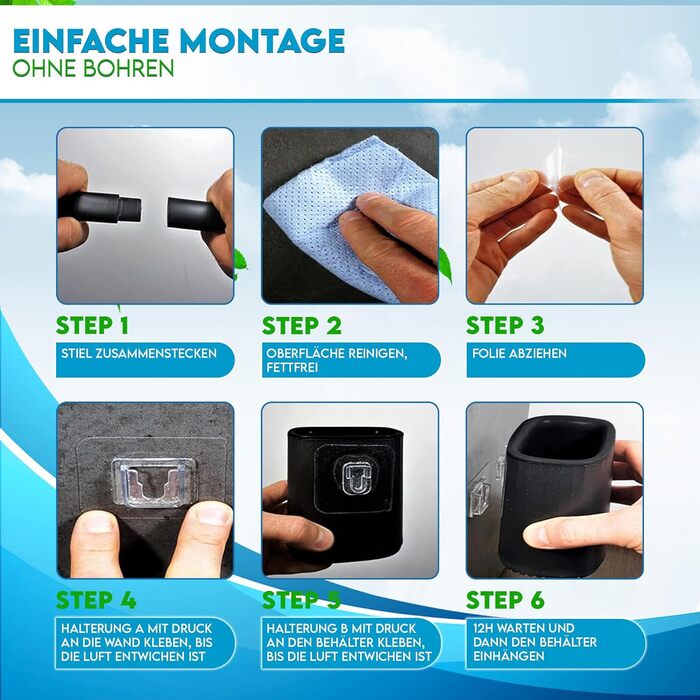 EINFACHE MONTAGE
OHNE BOHREN

STEP 1
STIEL ZUSAMMENSTECKEN

STEP 2
OBERFLÄCHE REINIGEN, FETTFREI

STEP 3
FOLIE ABZIEHEN

STEP 4
HALTERUNG A MIT DRUCK AN DIE WAND KLEBEN, BIS DIE LUFT ENTWICHEN IST

STEP 5
HALTERUNG B MIT DRUCK AN DEN BEHÄLTER KLEBEN, BIS DIE LUFT ENTWICHEN IST

STEP 6
12H WARTEN UND DANN DEN BEHÄLTER EINHÄNGEN