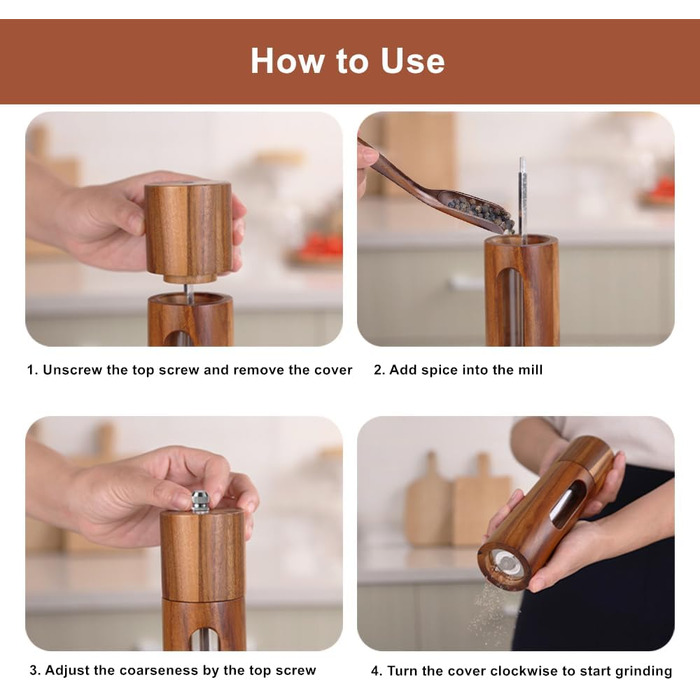 How to Use

1. Unscrew the top screw and remove the cover

2. Add spice into the mill

3. Adjust the coarseness by the top screw

4. Turn the cover clockwise to start grinding