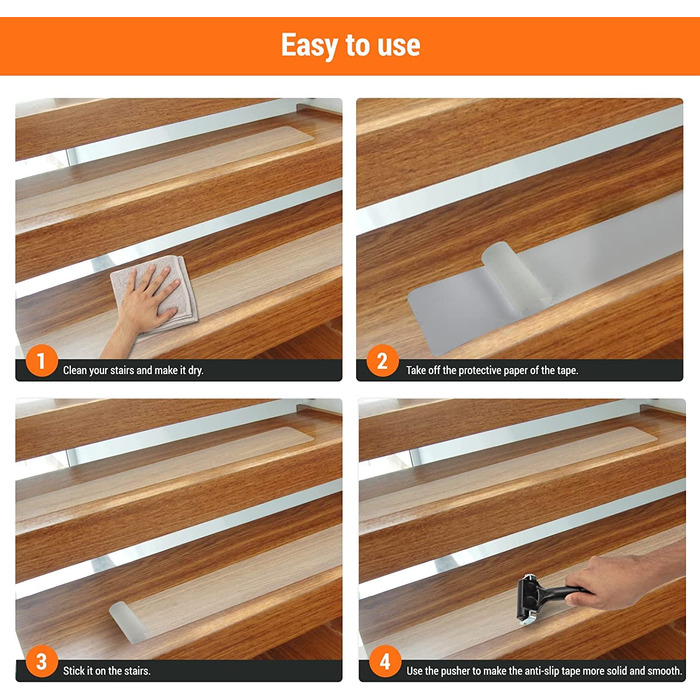 Easy to use

1 Clean your stairs and make it dry.

2 Take off the protective paper of the tape.

3 Stick it on the stairs.

4 Use the pusher to make the anti-slip tape more solid and smooth.