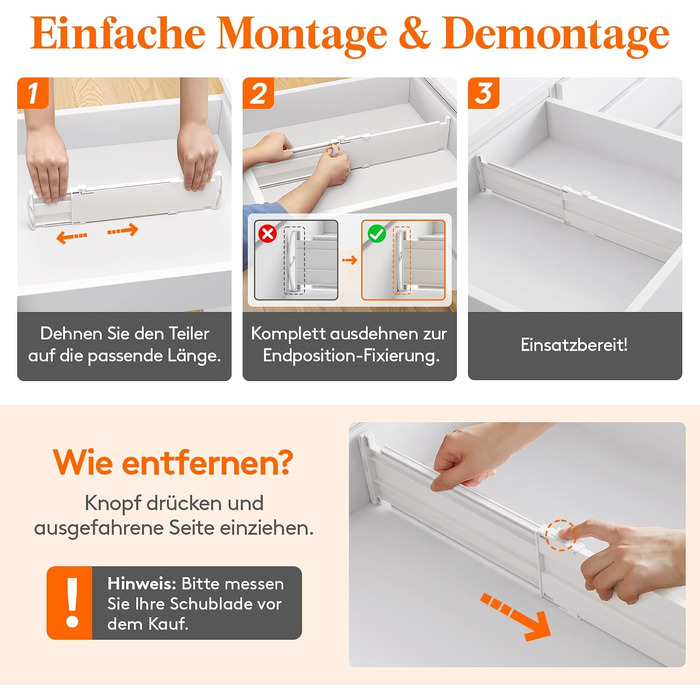 Einfache Montage & Demontage

1

Dehnen Sie den Teiler auf die passende Länge.

2

Komplett ausdehnen zur Endposition-Fixierung.

3

Einsatzbereit!

Wie entfernen?

Knopf drücken und ausgefahrene Seite einziehen.

!

Hinweis: Bitte messen Sie Ihre Schublade vor dem Kauf.