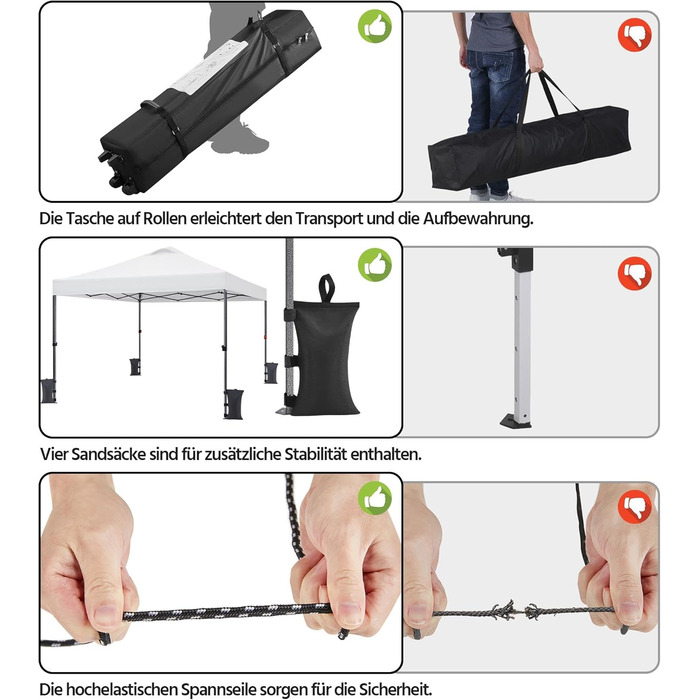 Die Tasche auf Rollen erleichtert den Transport und die Aufbewahrung.

Vier Sandsäcke sind für zusätzliche Stabilität enthalten.

Die hochelastischen Spannseile sorgen für die Sicherheit.