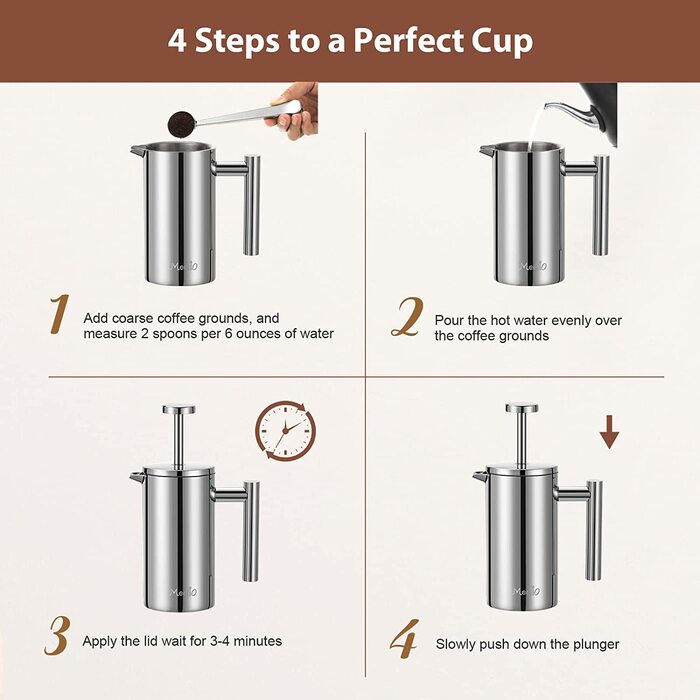 4 Steps to a Perfect Cup

Meelio

1 Add coarse coffee grounds, and measure 2 spoons per 6 ounces of water

Meelio

2 Pour the hot water evenly over the coffee grounds

Meelio

3 Apply the lid wait for 3-4 minutes

Meelio

4 Slowly push down the plunger