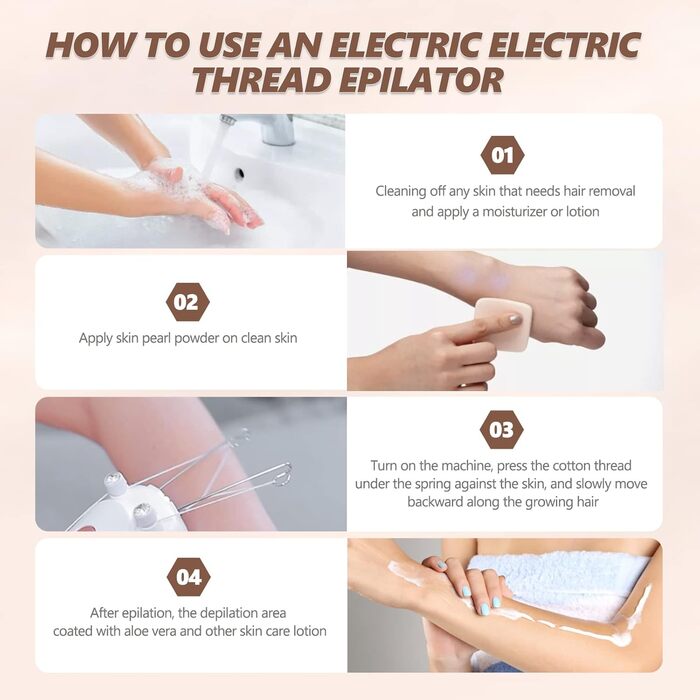 HOW TO USE AN ELECTRIC ELECTRIC THREAD EPILATOR

01

Cleaning off any skin that needs hair removal and apply a moisturizer or lotion

02

Apply skin pearl powder on clean skin

03

Turn on the machine, press the cotton thread under the spring against the skin, and slowly move backward along the growing hair

04

After epilation, the depilation area coated with aloe vera and other skin care lotion