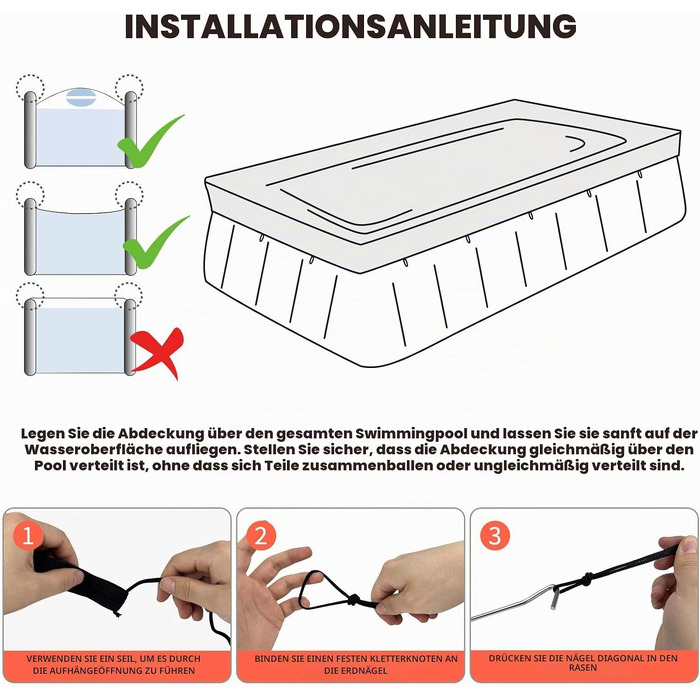 INSTALLATIONSANLEITUNG

Legen Sie die Abdeckung über den gesamten Swimmingpool und lassen Sie sie sanft auf der Wasseroberfläche aufliegen. Stellen Sie sicher, dass die Abdeckung gleichmäßig über den Pool verteilt ist, ohne dass sich Teile zusammenballen oder ungleichmäßig verteilt sind.

1

VERWENDEN SIE EIN SEIL, UM ES DURCH DIE AUFHÄNGEÖFFNUNG ZU FÜHREN

2

BINDEN SIE EINEN FESTEN KLETTERKNOTEN AN DIE ERDNÄGEL

3

DRÜCKEN SIE DIE NÄGEL DIAGONAL IN DEN RASEN