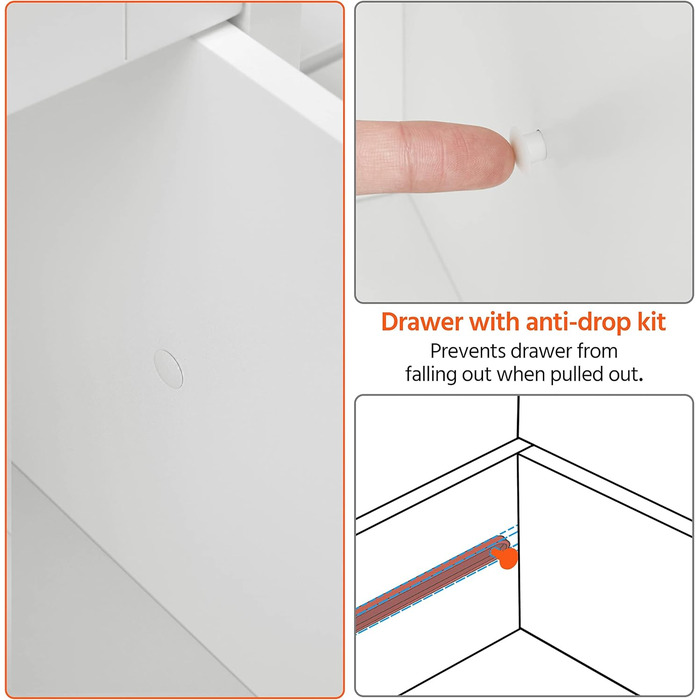 Drawer with anti-drop kit

Prevents drawer from falling out when pulled out.